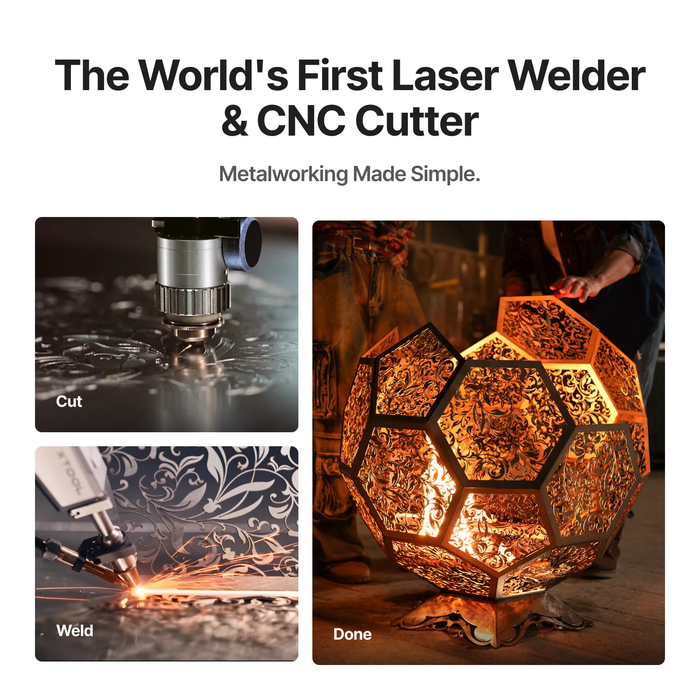 The World's First Laser Welder & CNC Cutter

Metalworking Made Simple.

Cut

XTOOL

Weld

Done