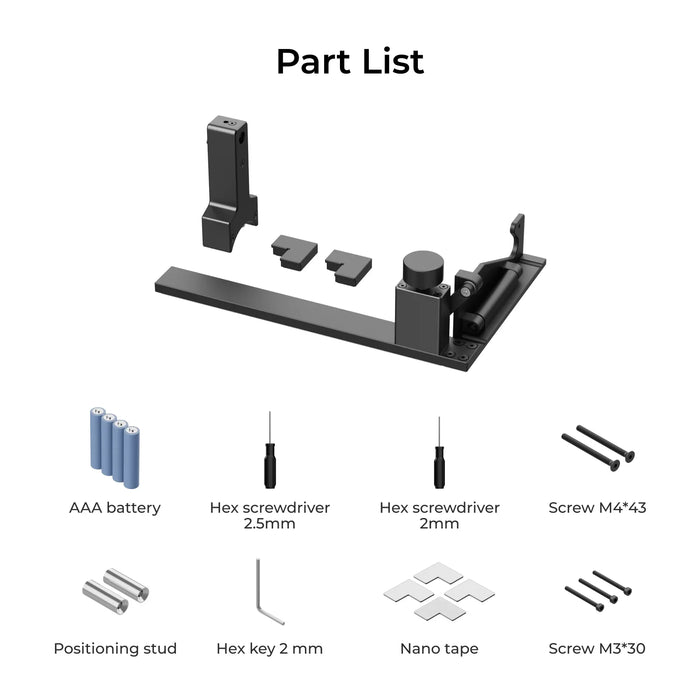 Part List

AAA battery

Hex screwdriver 2.5mm

Hex screwdriver 2mm

Screw M4*43

Positioning stud

Hex key 2 mm

Nano tape

Screw M3*30