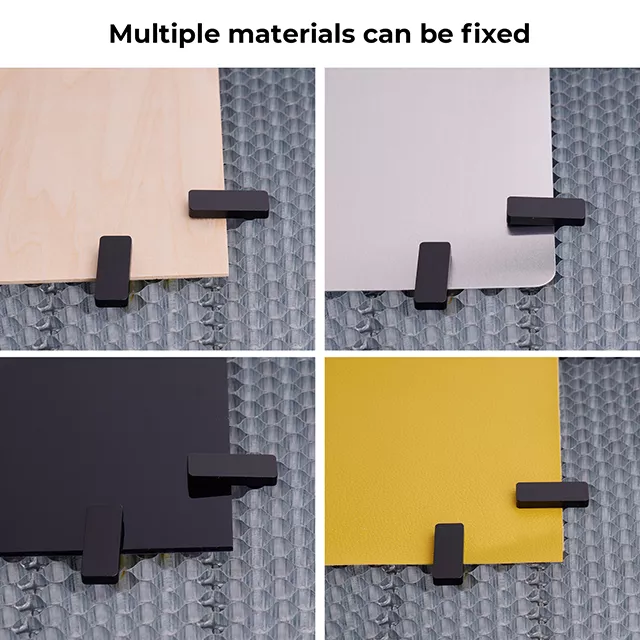 Multiple materials can be fixed